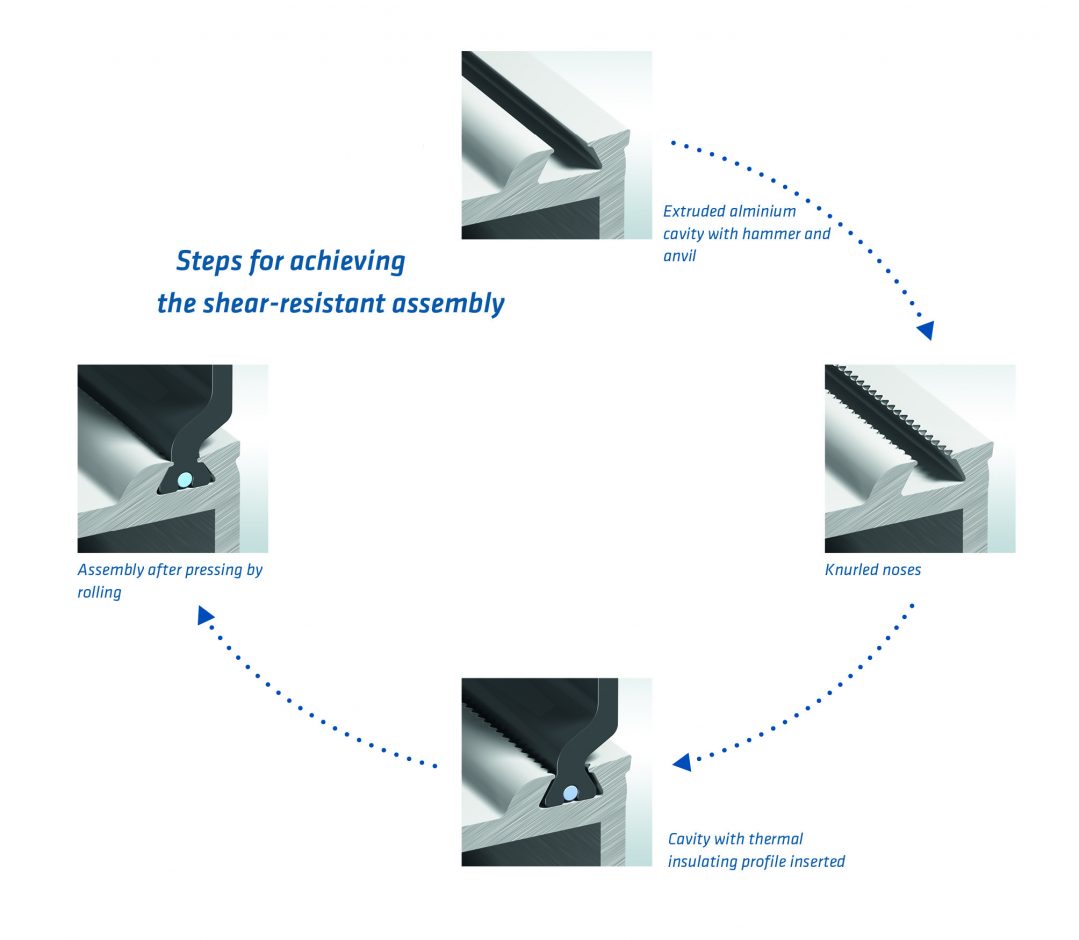 Steps for achieving the shear-resistant assembly

Extruded alminium cavity with hammer and anvil

Knurled noses

Cavity with thermal insulating profile inserted

Assembly after pressing by rolling