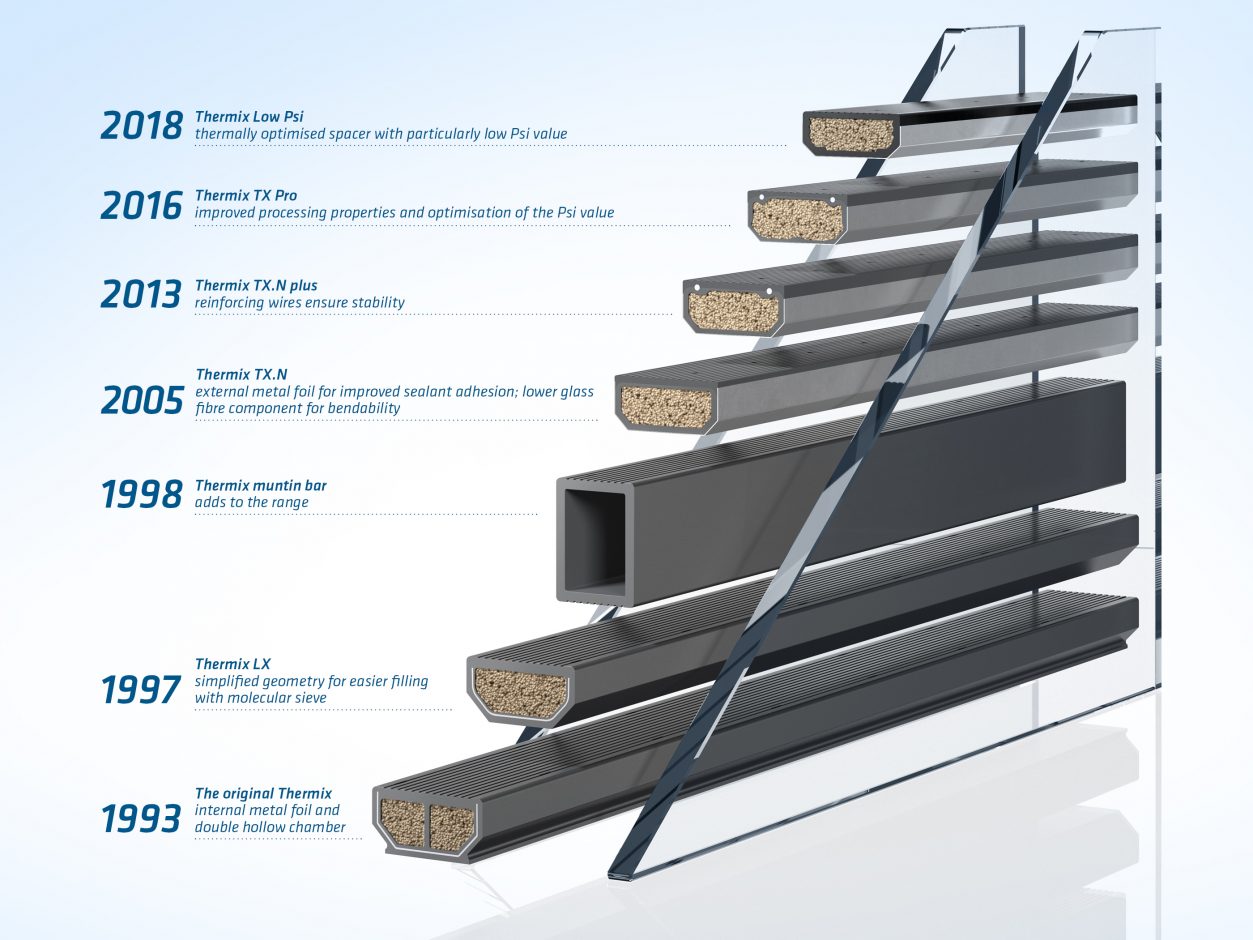 2018 Thermix Low Psi
thermally optimised spacer with particularly low Psi value

2016 Thermix TX Pro
improved processing properties and optimisation of the Psi value

2013 Thermix TX.N plus
reinforcing wires ensure stability

2005 Thermix TX.N
external metal foil for improved sealant adhesion; lower glass fibre component for bendability

1998 Thermix muntin bar
adds to the range

1997 Thermix LX
simplified geometry for easier filling with molecular sieve

1993 The original Thermix
internal metal foil and double hollow chamber